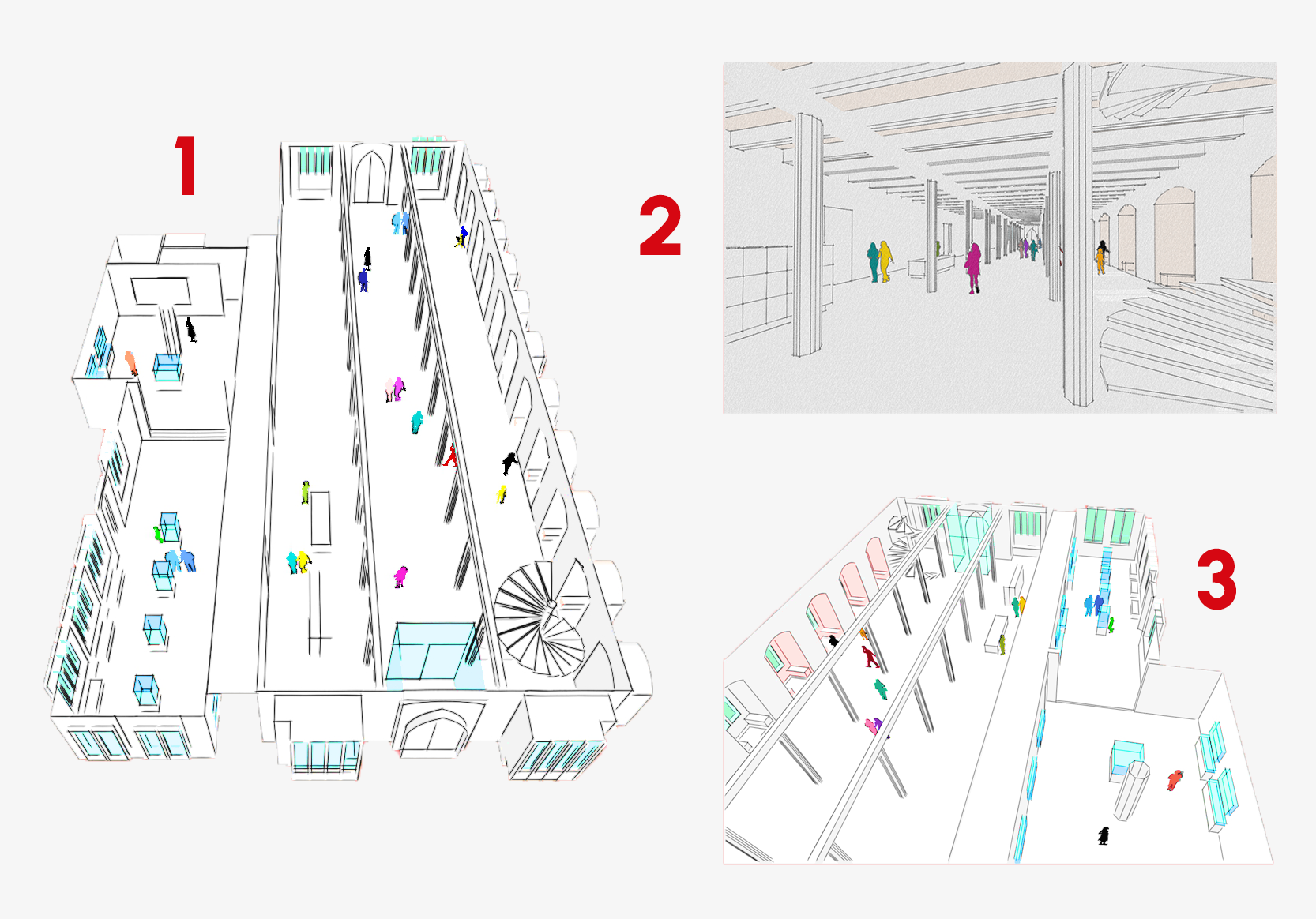 1

2

3